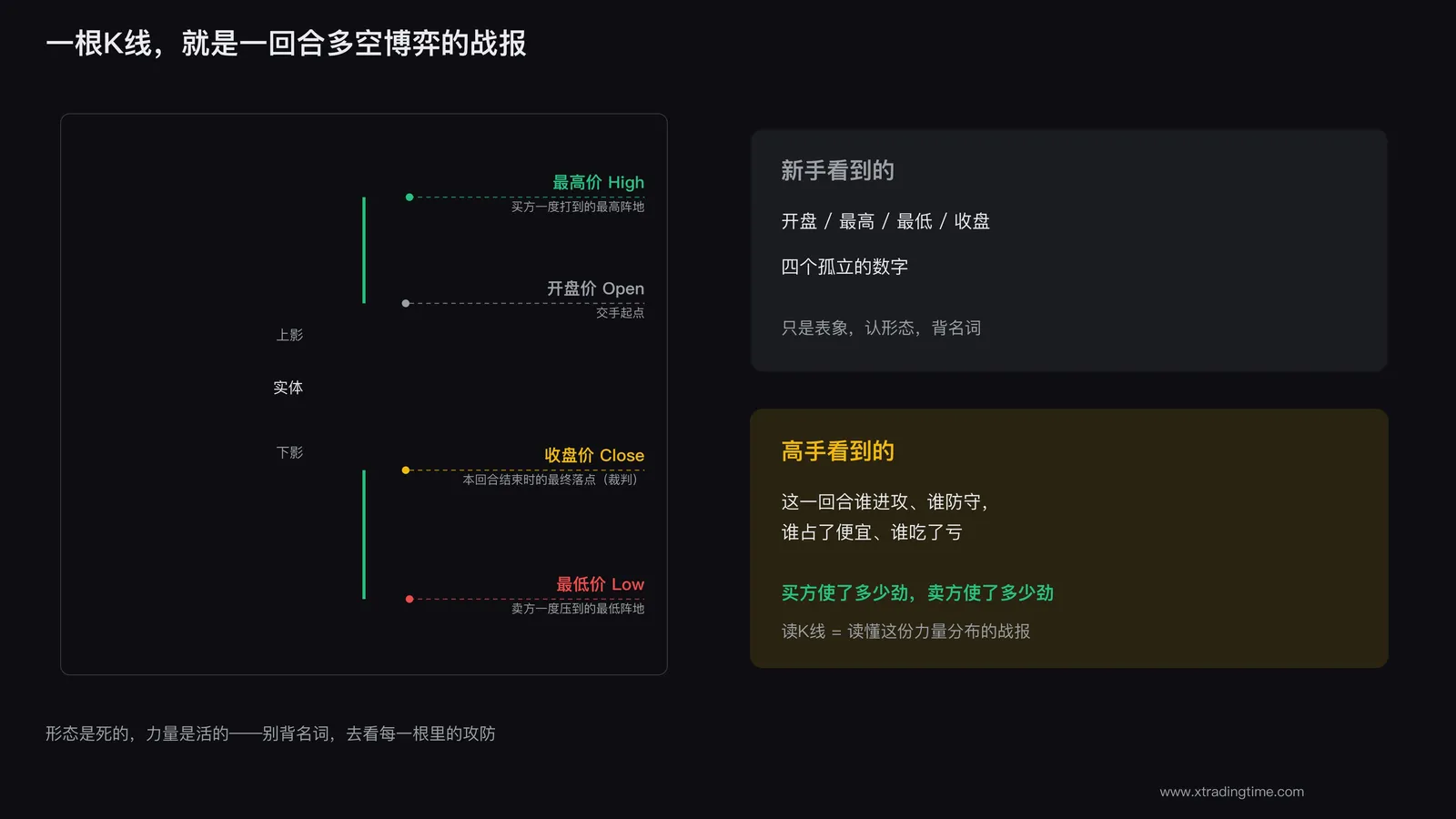 一根K线，就是一回合多空博弈的战报

最高价 High
买方一度打到的最高阵地

开盘价 Open
交手起点

上影

实体

下影

收盘价 Close
本回合结束时的最终落点（裁判）

最低价 Low
卖方一度压到的最低阵地

新手看到的

开盘 / 最高 / 最低 / 收盘

四个孤立的数字

只是表象，认形态，背名词

高手看到的

这一回合谁进攻、谁防守，
谁占了便宜、谁吃了亏

买方使了多少劲，卖方使了多少劲

读K线 = 读懂这份力量分布的战报

形态是死的，力量是活的——别背名词，去看每一根里的攻防

www.xtradingtime.com